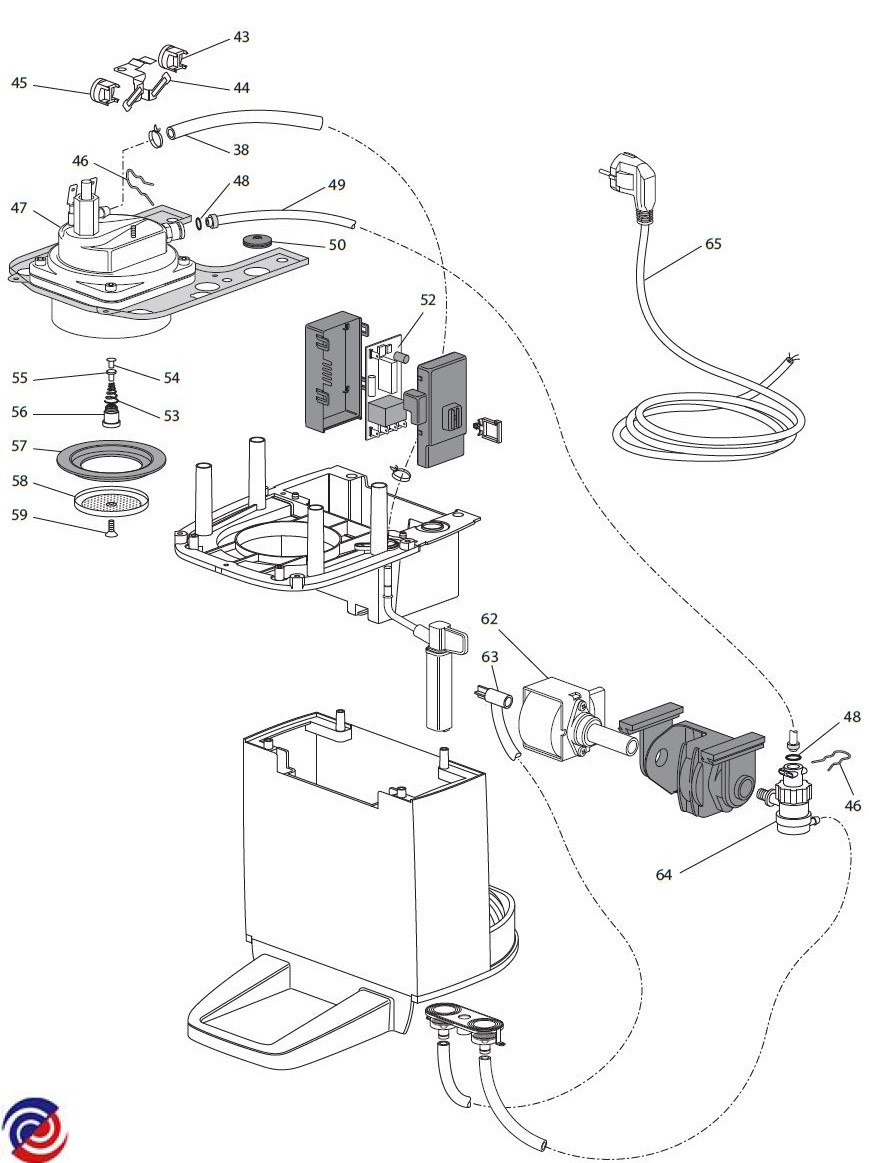 43
45
44
38
46
48
49
47
50
65
52
55
54
56
53
57
58
59
62
63
48
46
64